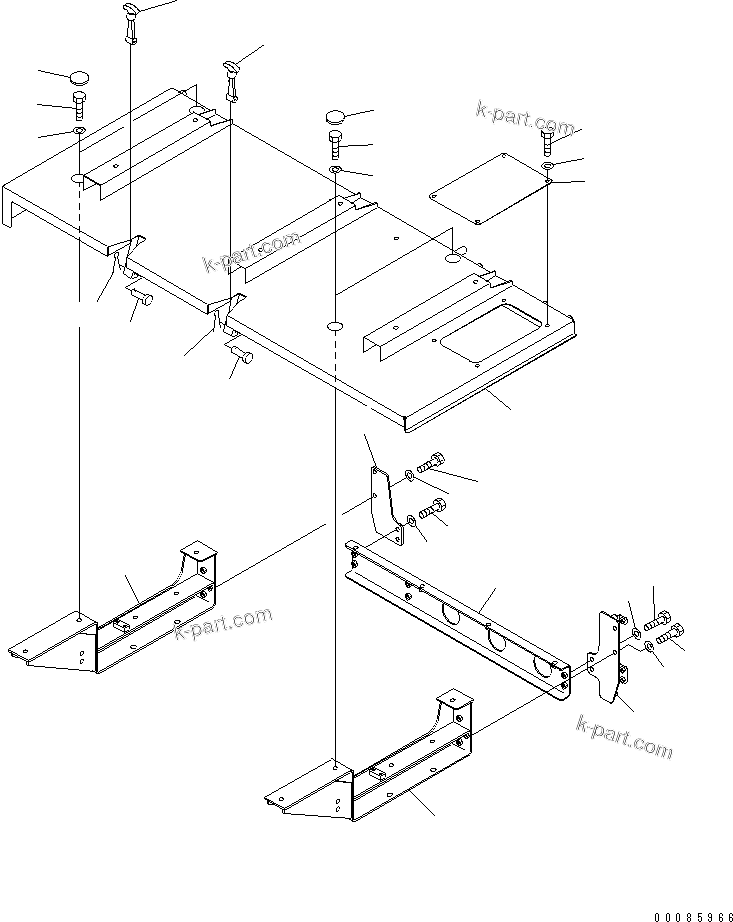 k-part.com

k-part.com

k-part.com

k-part.com

00085966