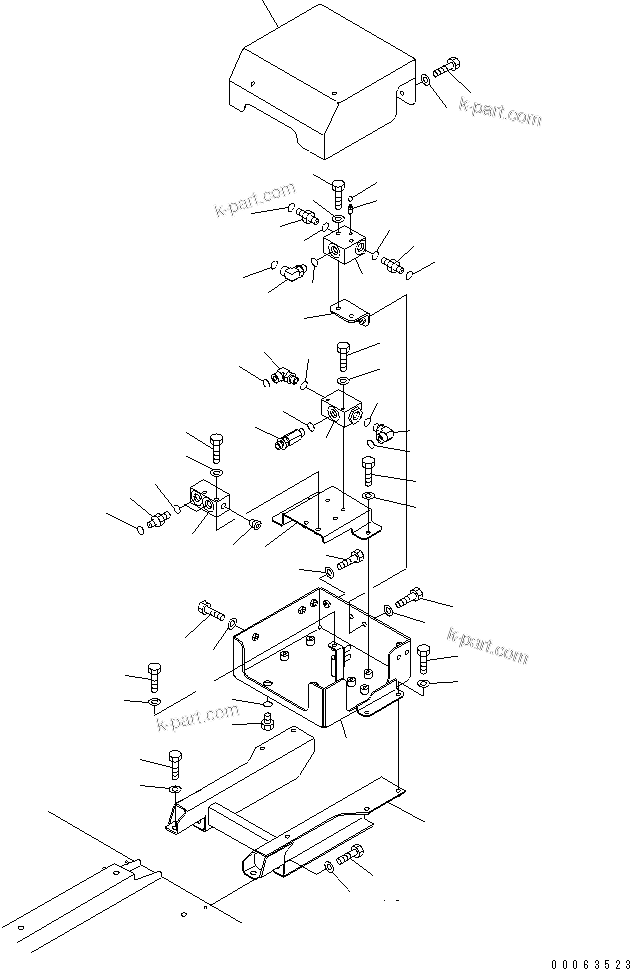 k-part.com
k-part.com
k-part.com
k-part.com
00063523