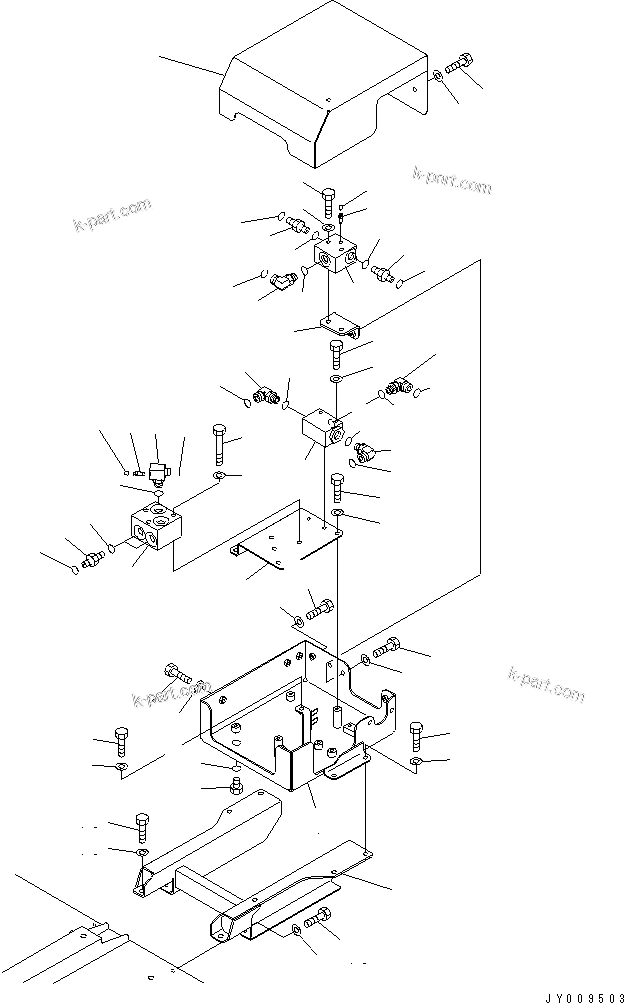 k-part.com

k-part.com

k-part.com

k-part.com

JY009503