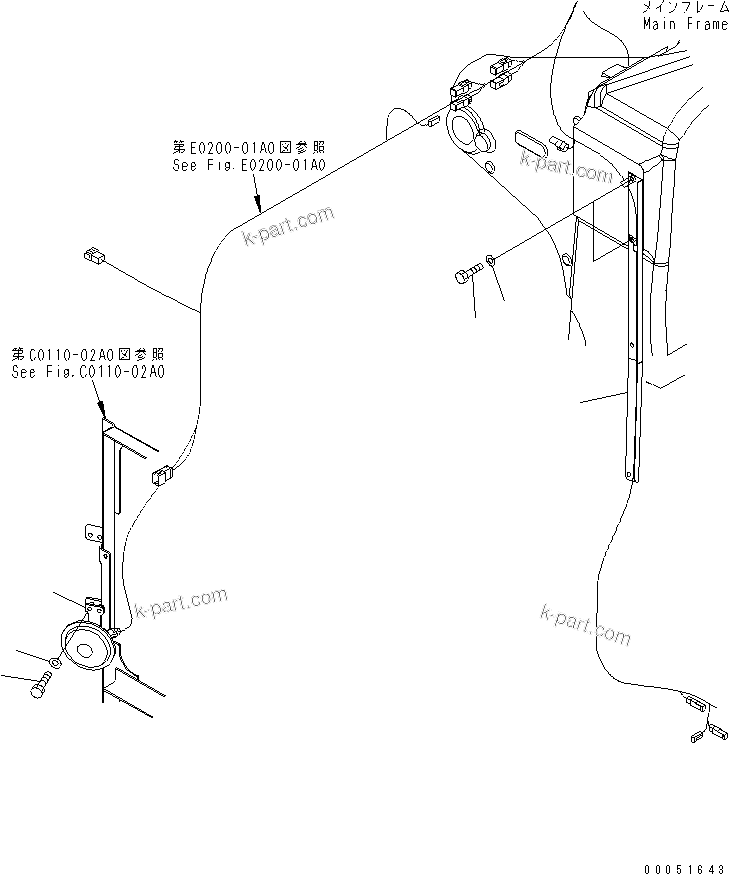 メインフレーム
Main Frame

第E0200-01A0図参照
See Fig.E0200-01A0

k-part.com

k-part.com

第C0110-02A0図参照
See Fig.C0110-02A0

k-part.com

k-part.com

00051643