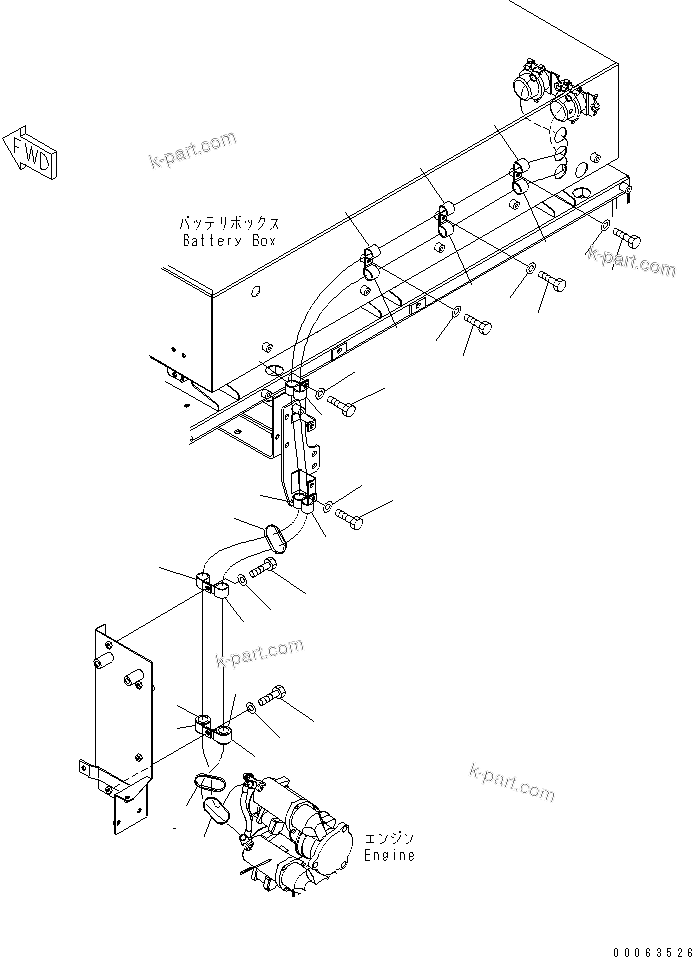 FWD

k-part.com

バッテリボックス
Battery Box

k-part.com

k-part.com

k-part.com

エンジン
Engine

00063526