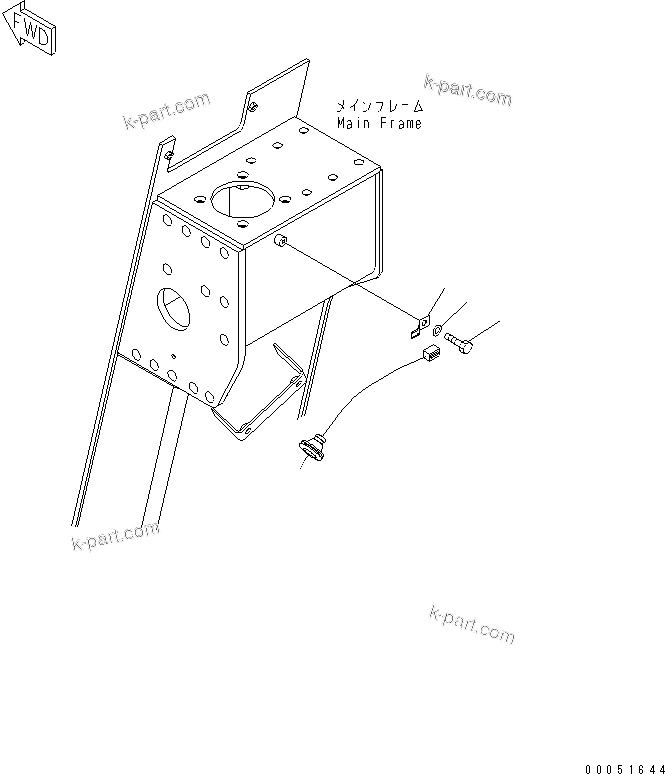 FWD

k-part.com

k-part.com

メインフレーム
Main Frame

k-part.com

k-part.com

00051644