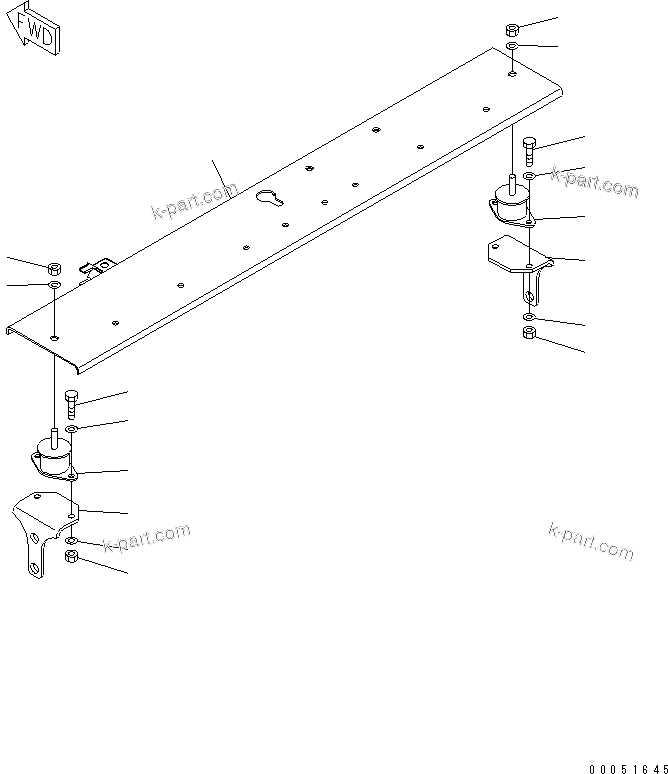 FWD

k-part.com

k-part.com

k-part.com

k-part.com

00051645