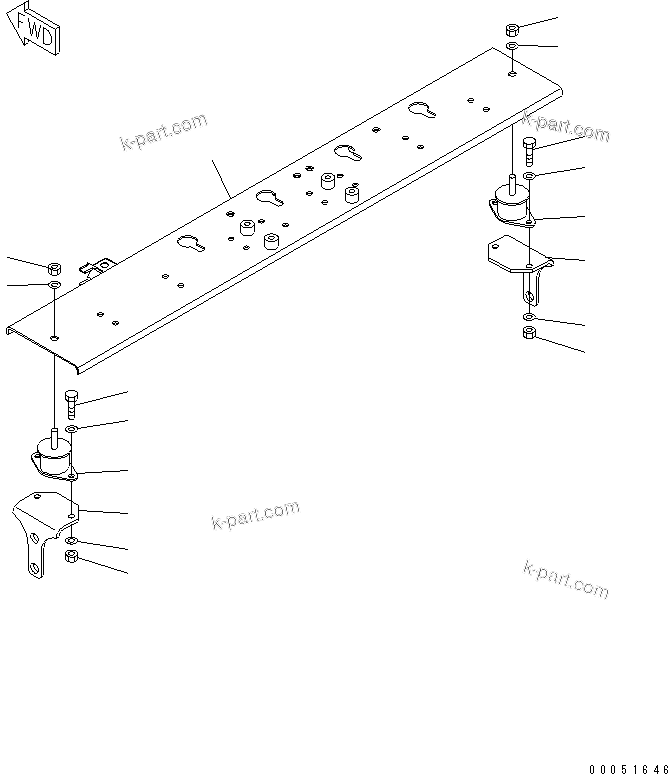 FWD

k-part.com

k-part.com

k-part.com

k-part.com

00051646