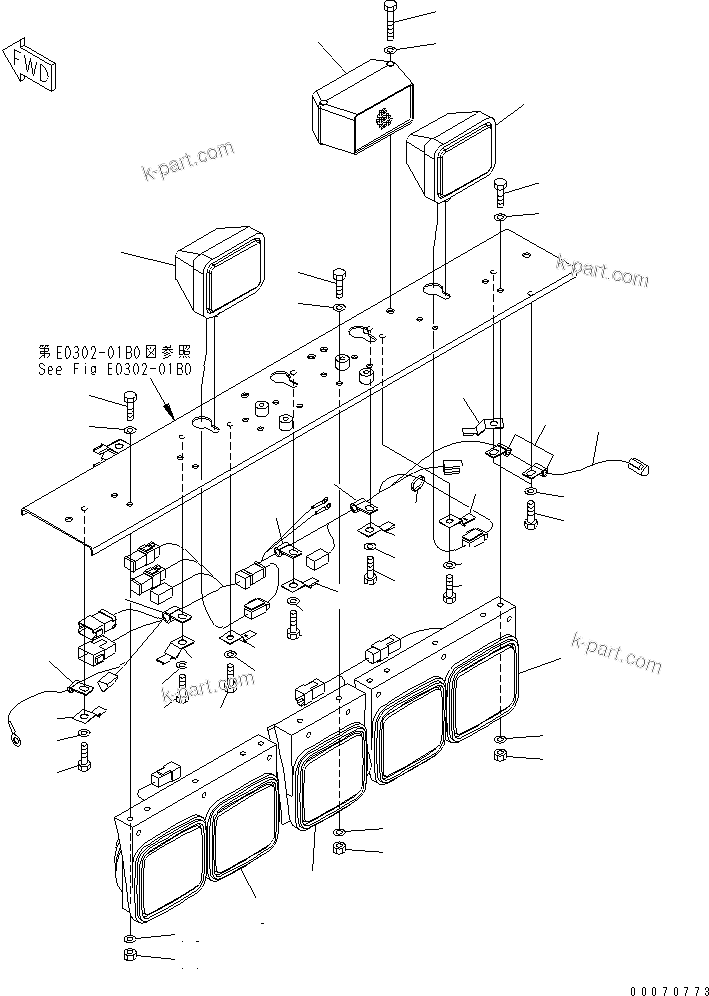 FWD

k-part.com

k-part.com

第E0302-01B0図参照
See Fig E0302-01B0

k-part.com

k-part.com

00070773