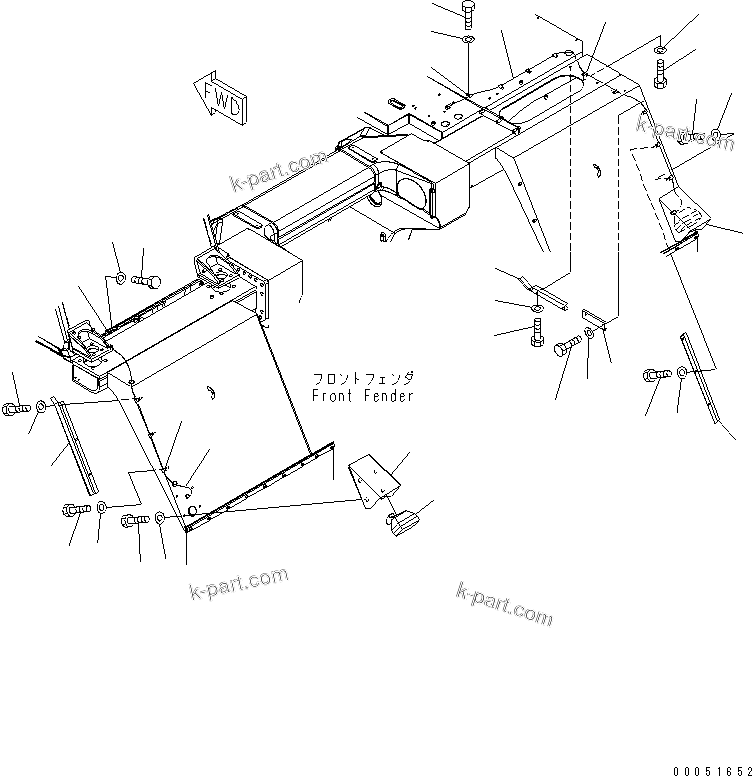 FWD

k-part.com

k-part.com

フロントフェンダ
Front Fender

k-part.com

k-part.com

00051652