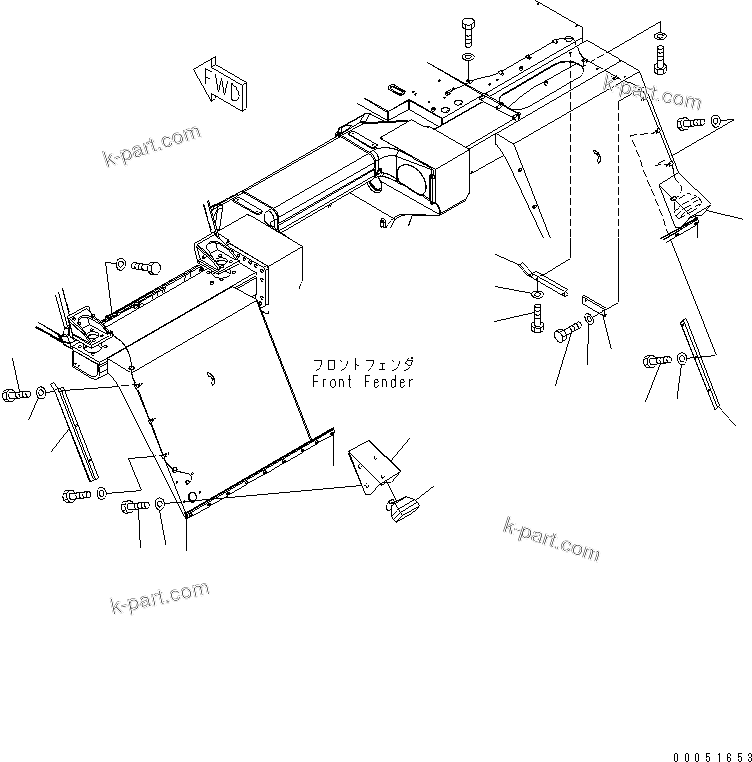 FWD

k-part.com

k-part.com

フロントフェンダ
Front Fender

k-part.com

k-part.com

00051653