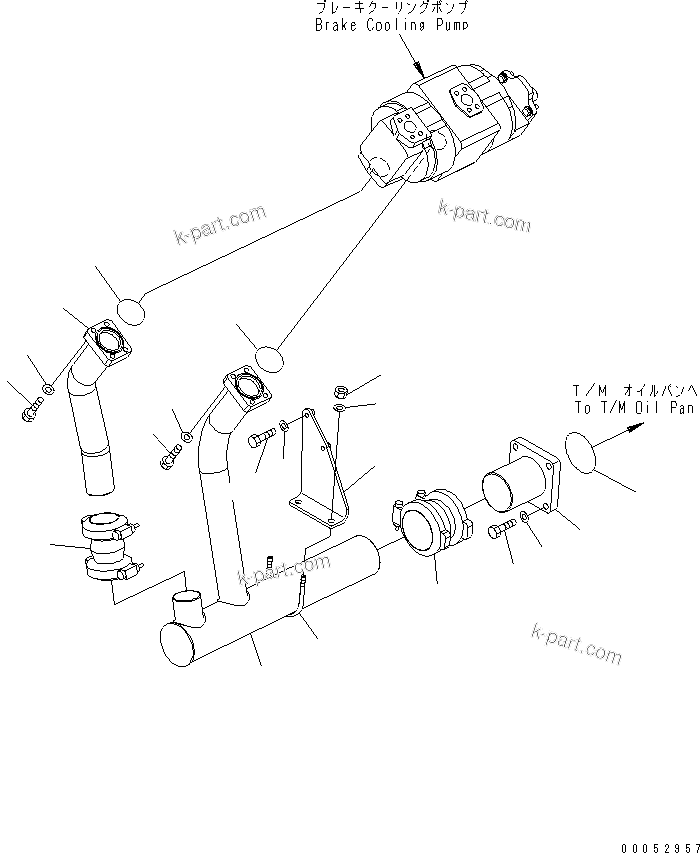 ブレーキクーリングポンプ
Brake Cooling Pump

k-part.com

k-part.com

T/M オイルパンへ
To T/M Oil Pan

k-part.com

k-part.com

00052957