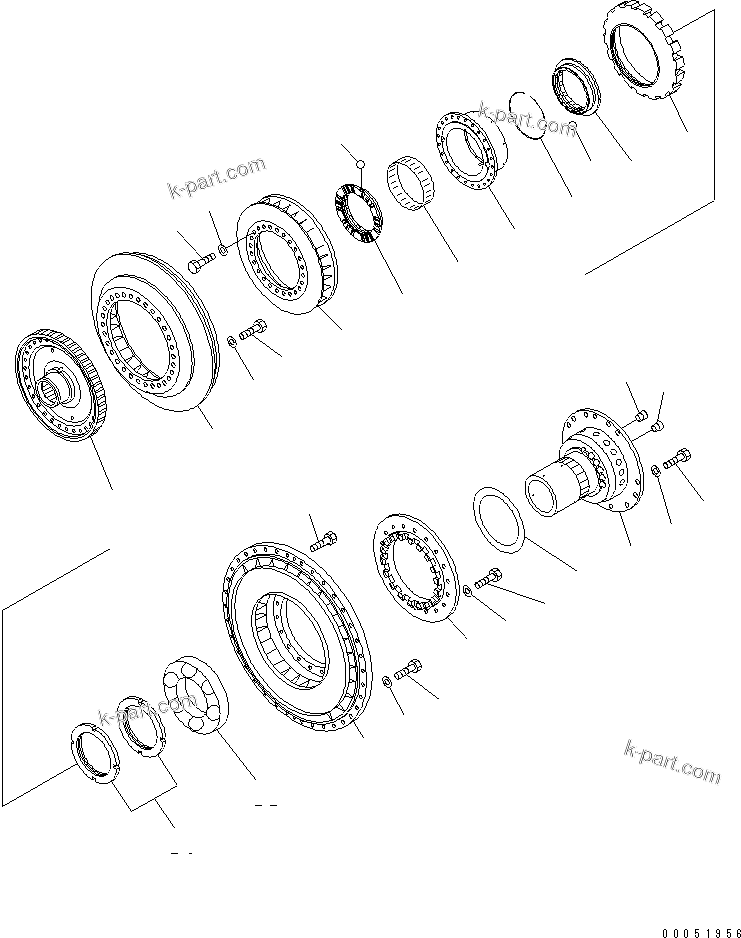 k-part.com

k-part.com

k-part.com

k-part.com

00051956