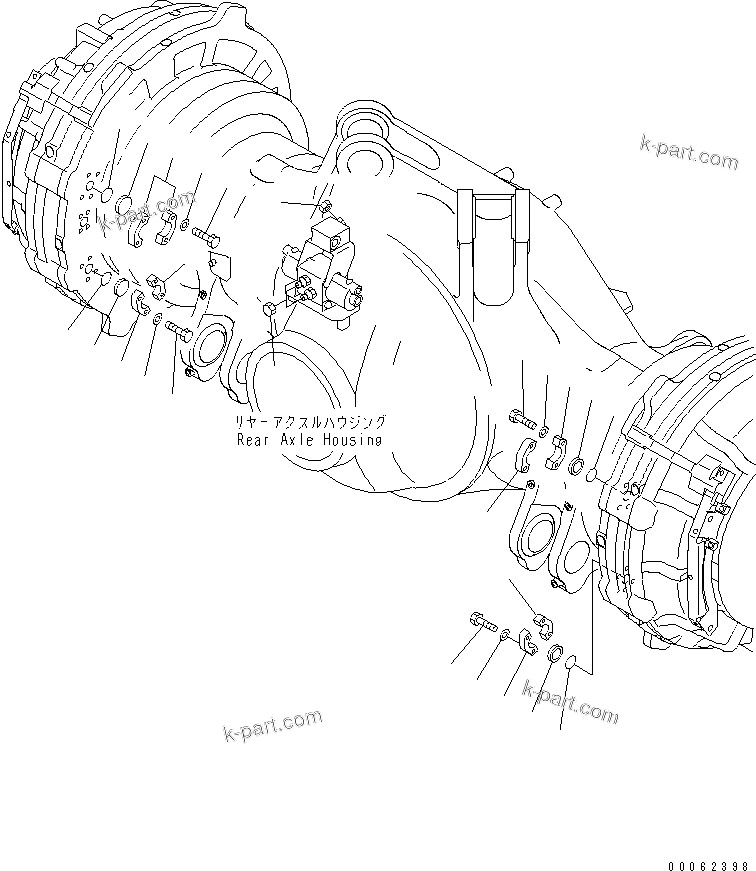 k-part.com

k-part.com

リヤーアクスルハウジング
Rear Axle Housing

k-part.com

k-part.com

00062398