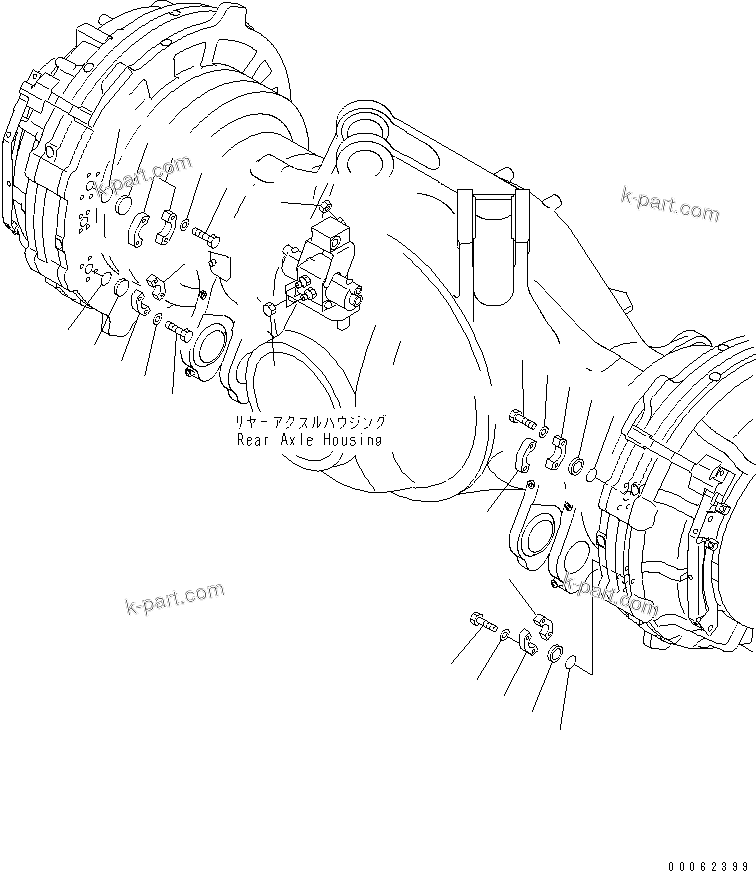 k-part.com

k-part.com

リヤーアクスルハウジング
Rear Axle Housing

k-part.com

k-part.com

00062399