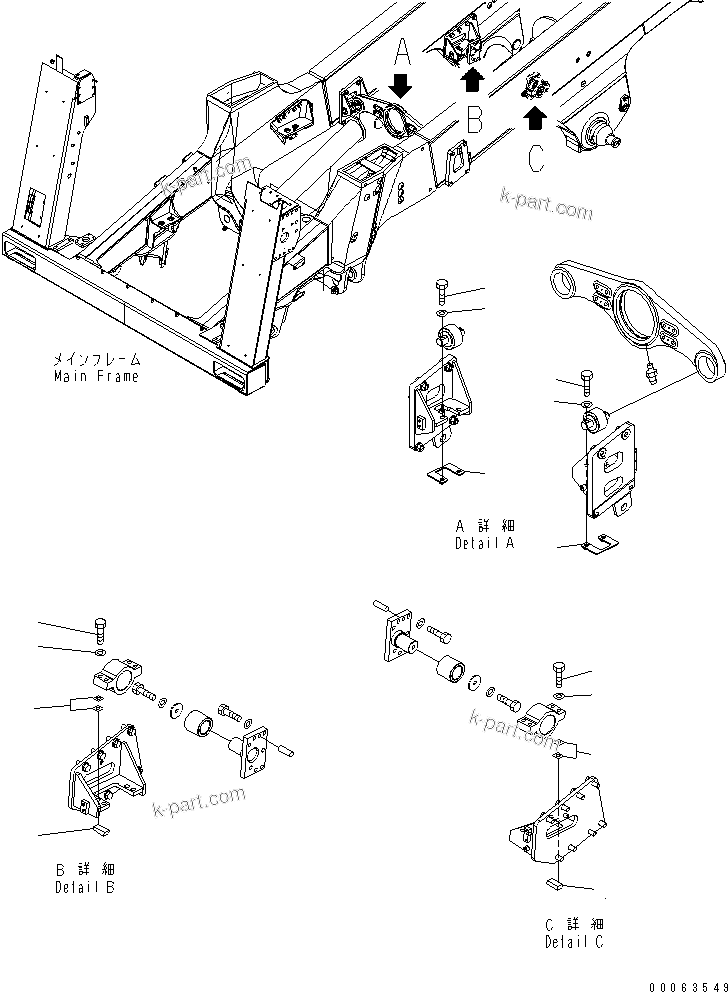 A
B
C
k-part.com
k-part.com
メインフレーム
Main Frame
A 詳細
Detail A
k-part.com
k-part.com
B 詳細
Detail B
C 詳細
Detail C
00063549