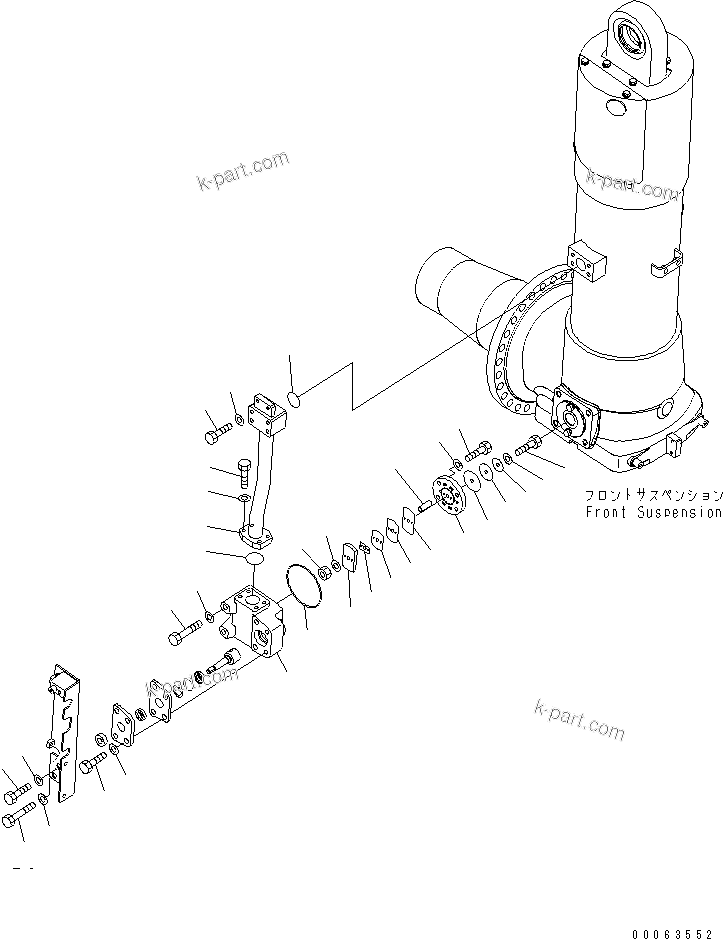 k-part.com

k-part.com

フロントサスペンション
Front Suspension

k-part.com

k-part.com

00063552