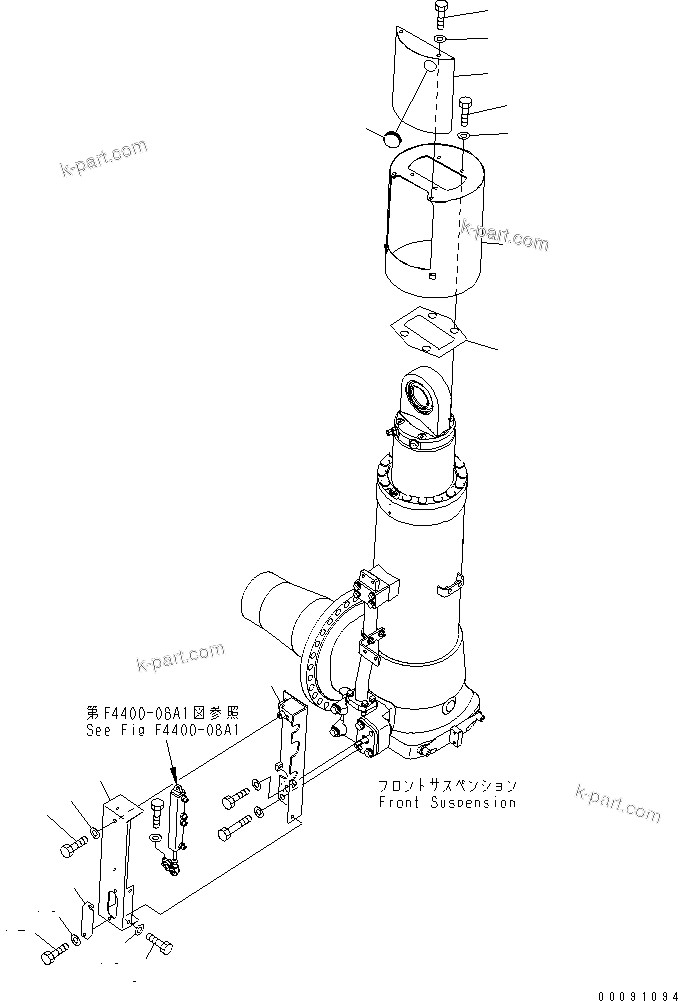 k-part.com

k-part.com

k-part.com

第F4400-08A1図参照
See Fig F4400-08A1

フロントサスペンション
Front Suspension

k-part.com

00091094