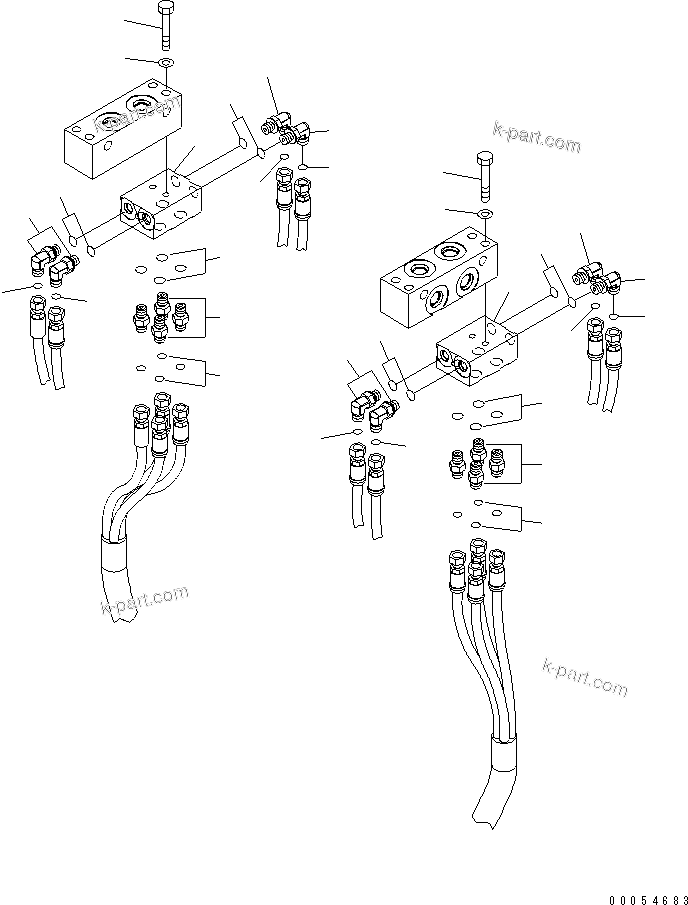 k-part.com
k-part.com
k-part.com
k-part.com
00054683