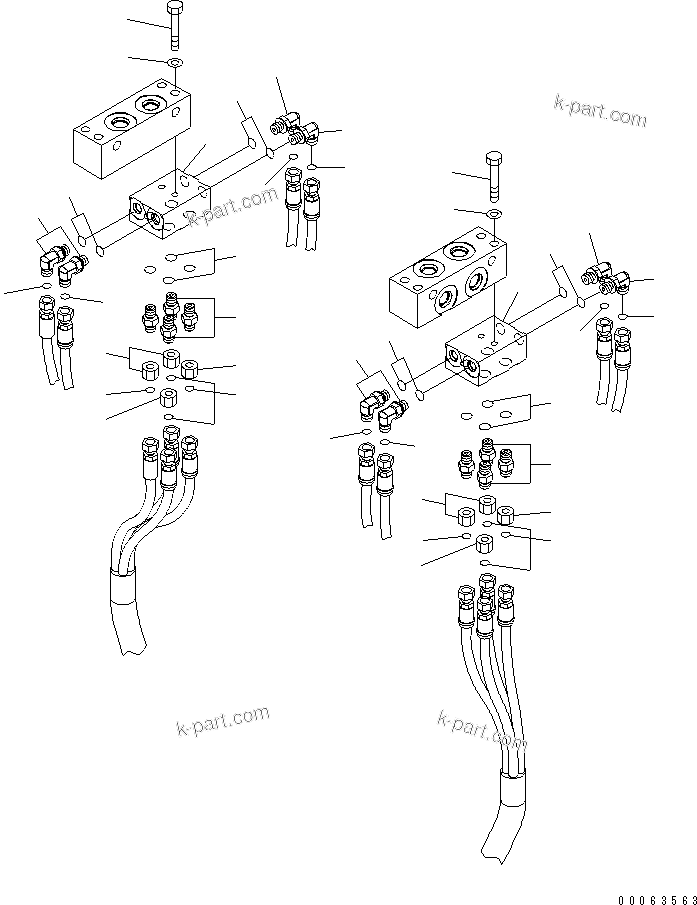 k-part.com

k-part.com

k-part.com

k-part.com

00063563