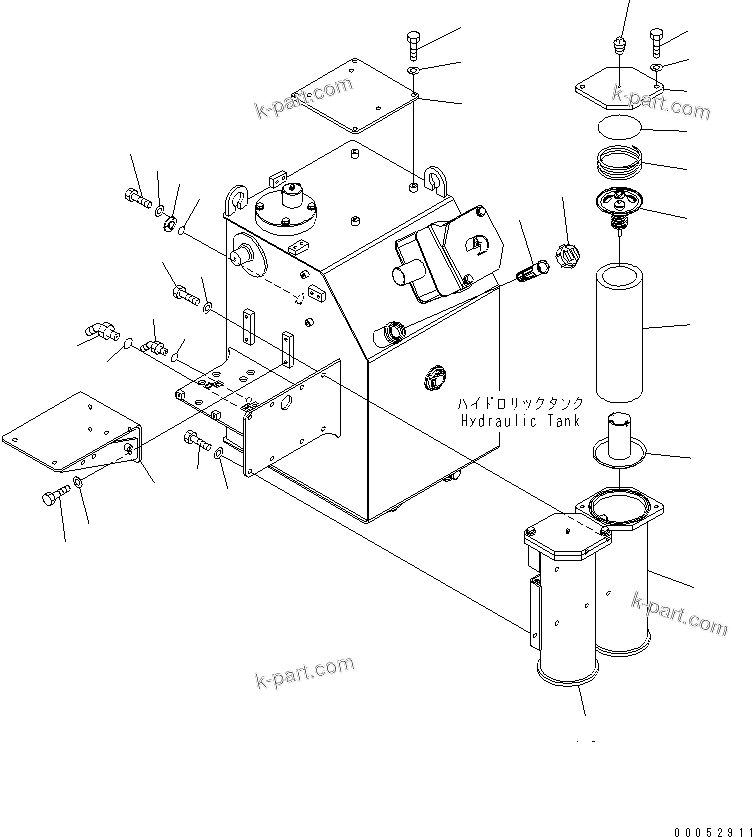 k-part.com

k-part.com

ハイドロリックタンク
Hydraulic Tank

k-part.com

k-part.com

00052911