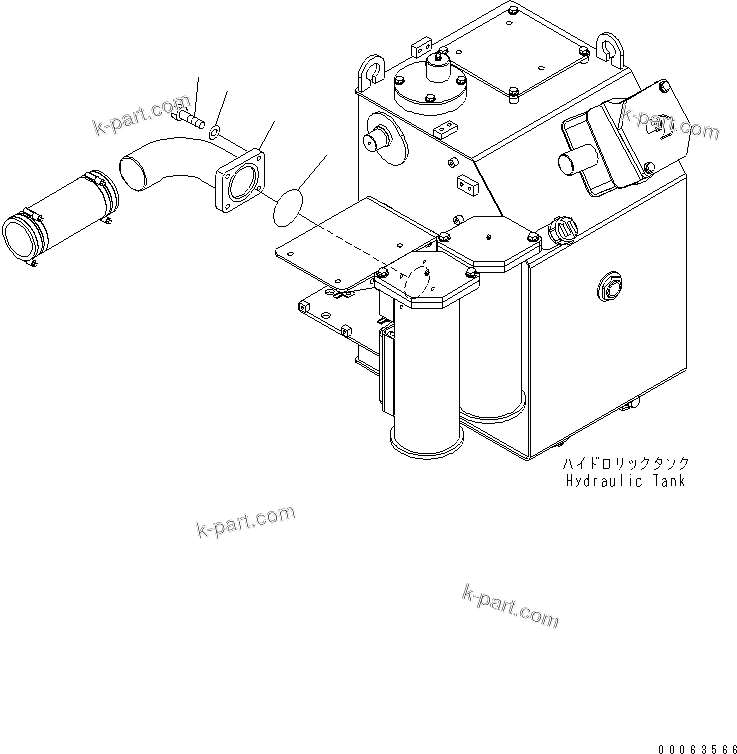 k-part.com

k-part.com

ハイドロリックタンク
Hydraulic Tank

k-part.com

k-part.com

00063566