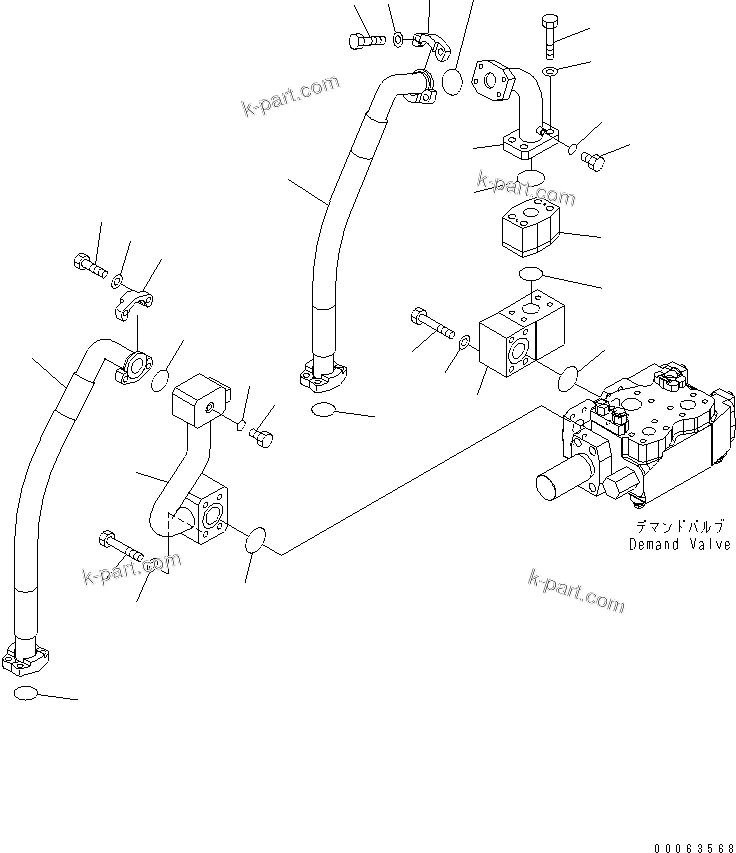 k-part.com

k-part.com

デマンドバルブ
Demand Valve

k-part.com

k-part.com

00063568