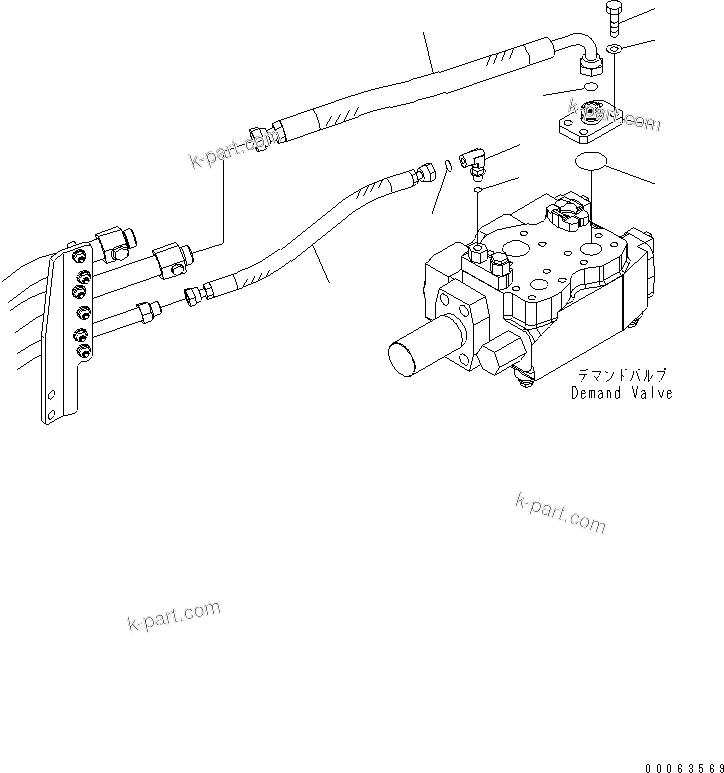 k-part.com

k-part.com

デマンドバルブ
Demand Valve

k-part.com

k-part.com

00063569