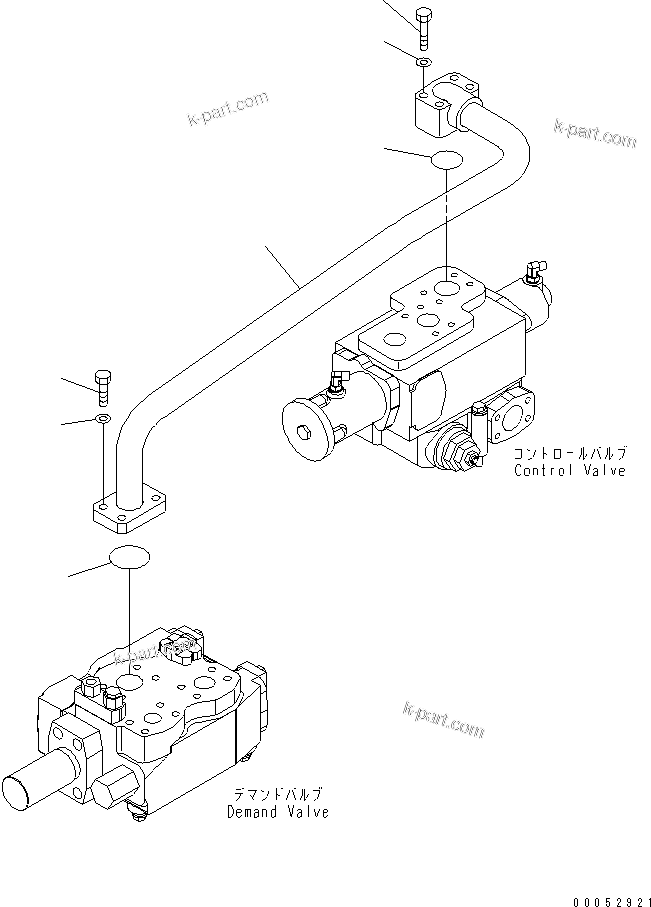 k-part.com

k-part.com

コントロールバルブ
Control Valve

k-part.com

k-part.com

デマンドバルブ
Demand Valve

00052921