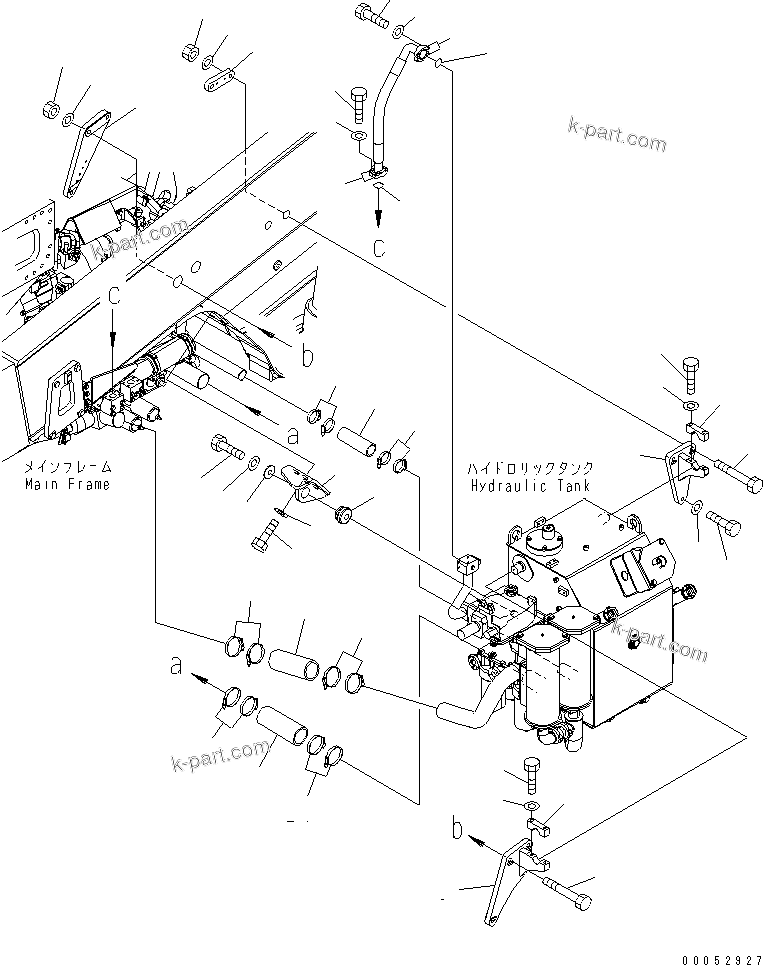 k-part.com
k-part.com
c
c
b
a
メインフレーム
Main Frame
ハイドロリックタンク
Hydraulic Tank
k-part.com
a
k-part.com
b
00052927