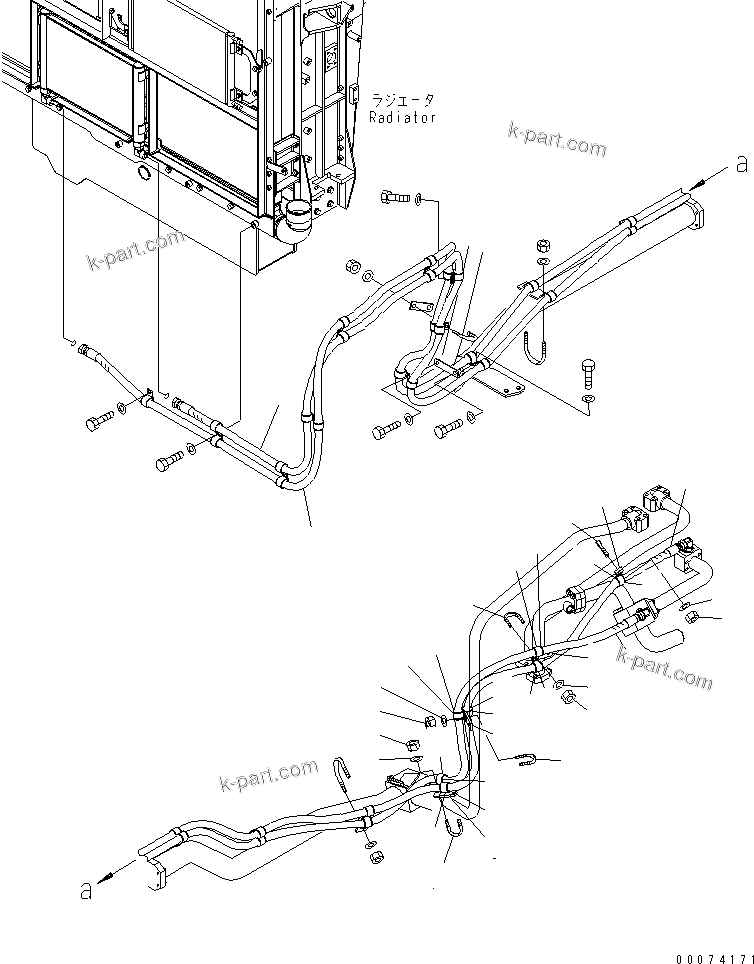 ラジエータ
Radiator

k-part.com

a

k-part.com

k-part.com

k-part.com

a

00074171