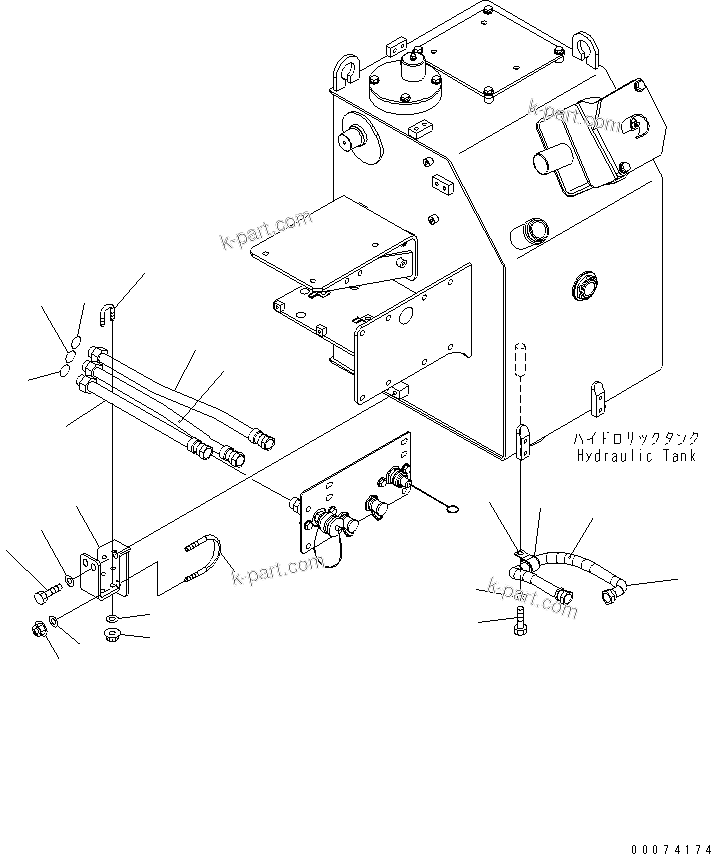 k-part.com

k-part.com

ハイドロリックタンク
Hydraulic Tank

k-part.com

k-part.com

00074174