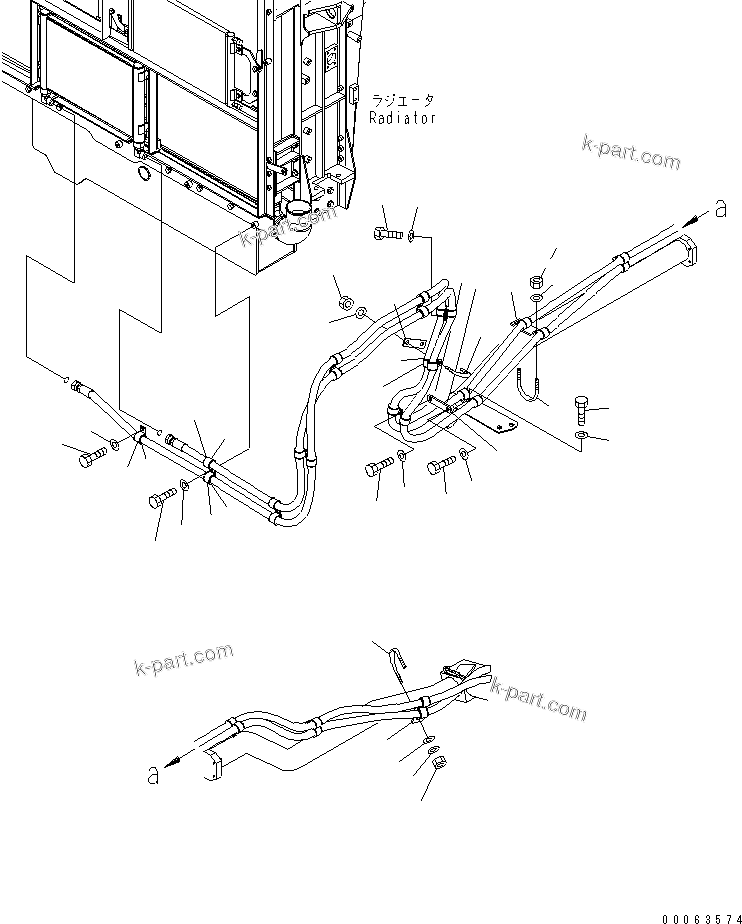 ラジエータ
Radiator

k-part.com

k-part.com

a

k-part.com

k-part.com

a

00063574