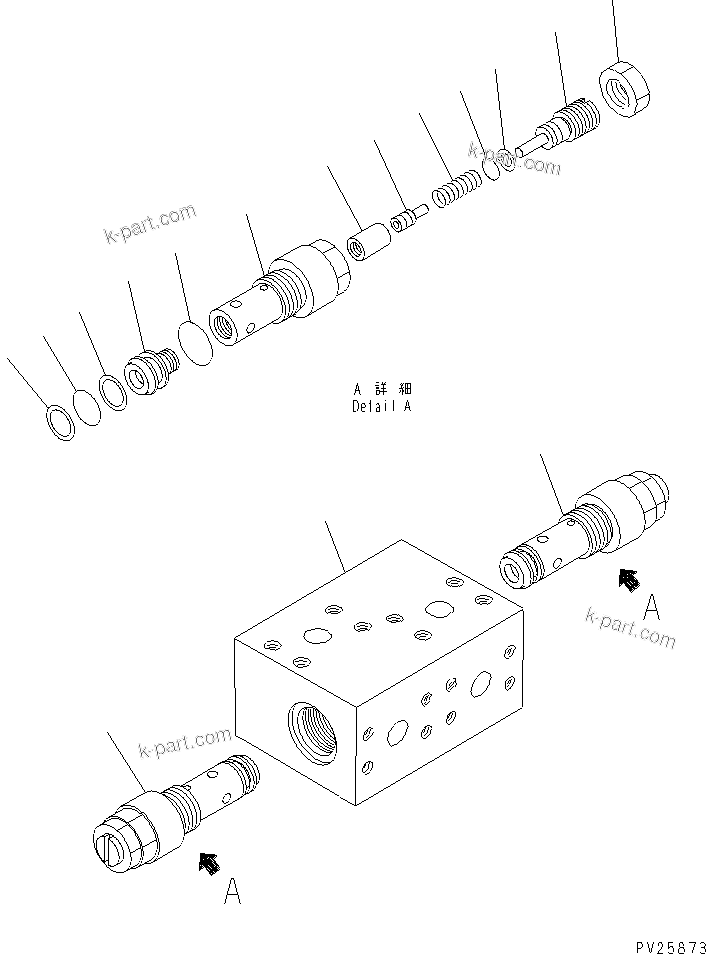 k-part.com

k-part.com

A 詳細
Detail A

A

k-part.com

k-part.com

A

PV25873