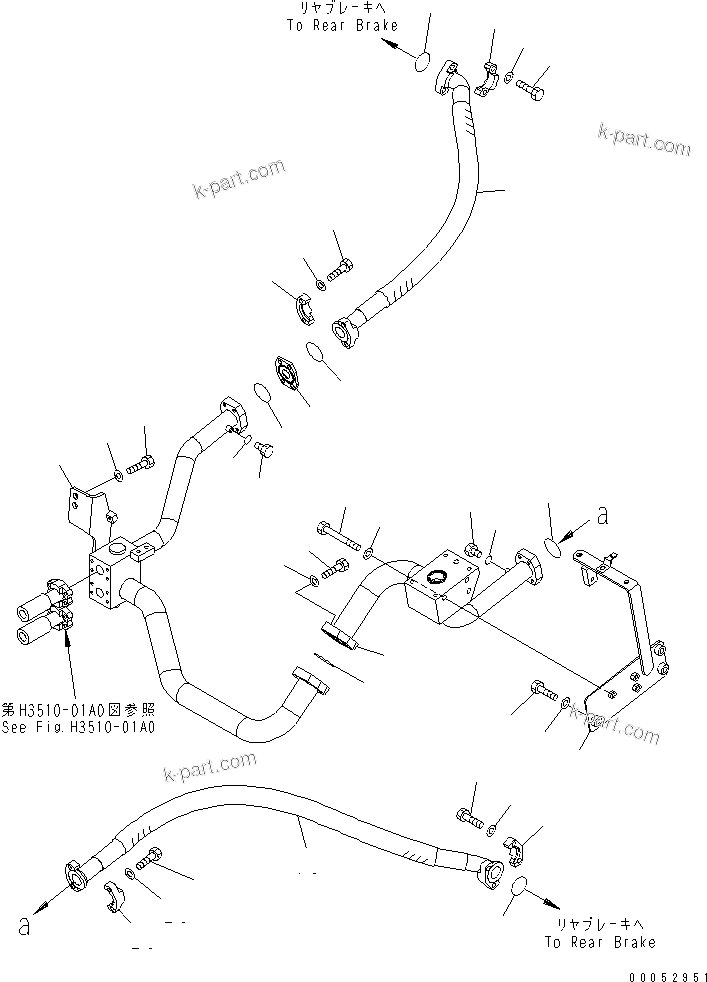 リヤブレーキへ
To Rear Brake

k-part.com

k-part.com

a

第H3510-01A0図参照
See Fig.H3510-01A0

k-part.com

k-part.com

a

リヤブレーキへ
To Rear Brake

00052951