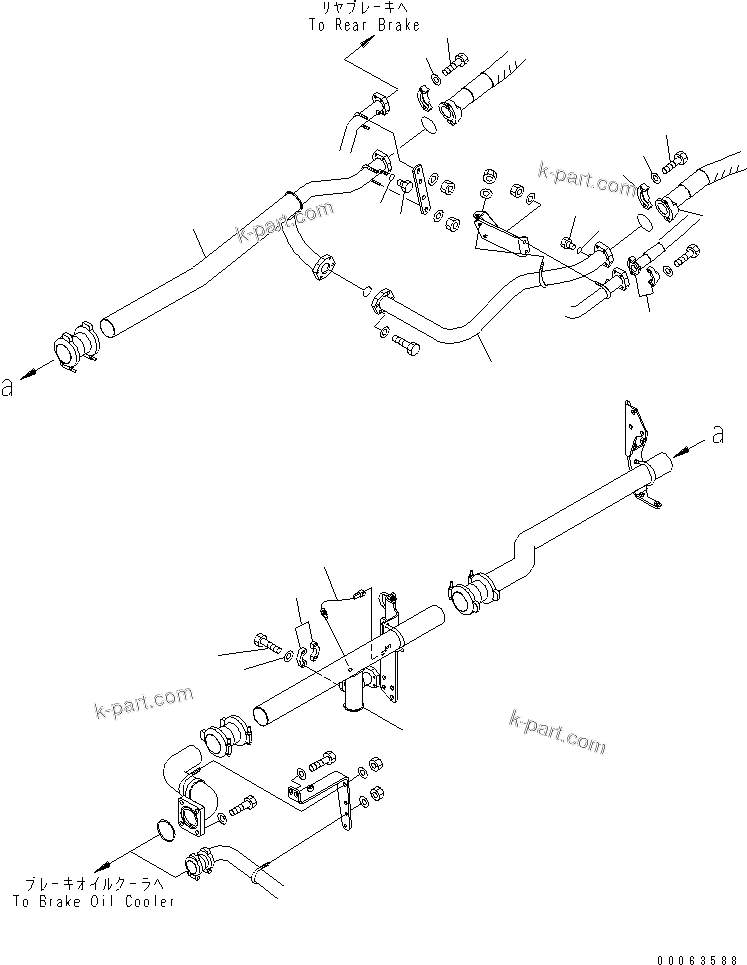 リヤブレーキへ
To Rear Brake

k-part.com

k-part.com

a

a

k-part.com

k-part.com

ブレーキオイルクーラへ
To Brake Oil Cooler

00063588