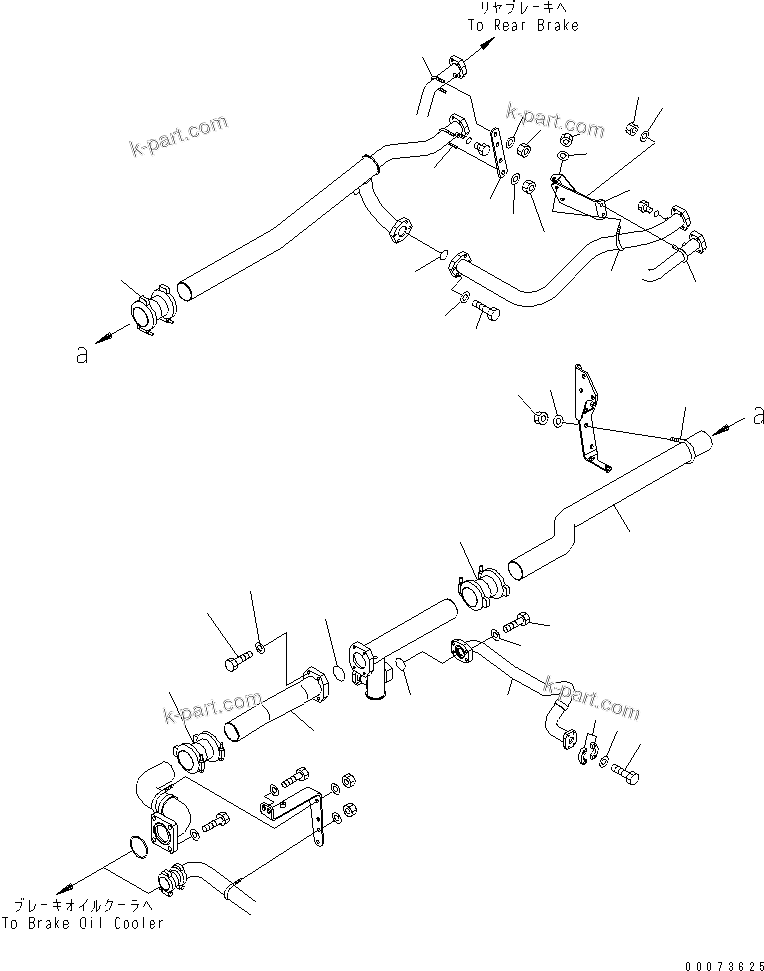 リヤブレーキへ
To Rear Brake

k-part.com

k-part.com

a

a

k-part.com

k-part.com

ブレーキオイルクーラへ
To Brake Oil Cooler

00073625