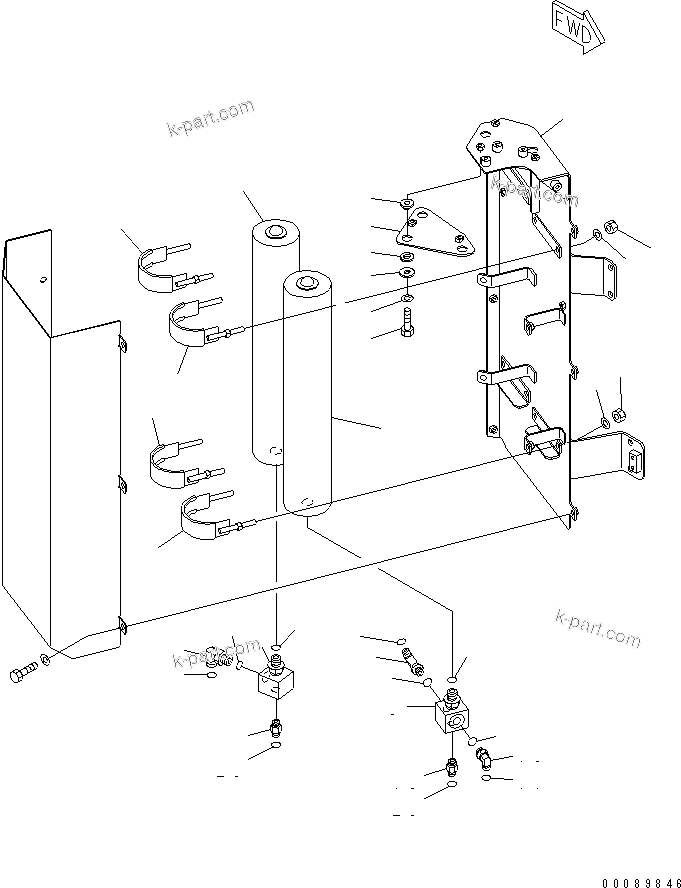 FWD

k-part.com

k-part.com

k-part.com

k-part.com

00089846