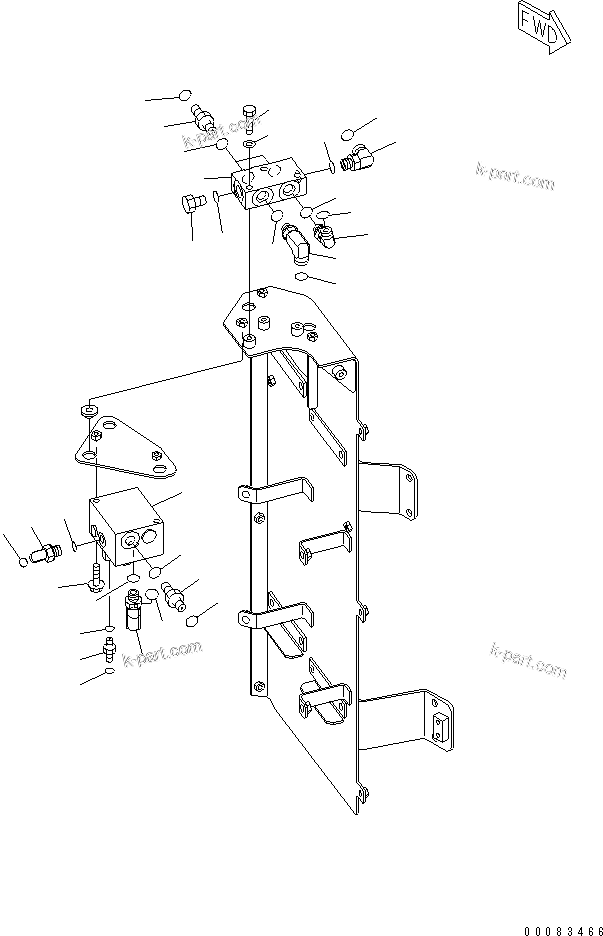 FWD

k-part.com

k-part.com

k-part.com

k-part.com

00083466