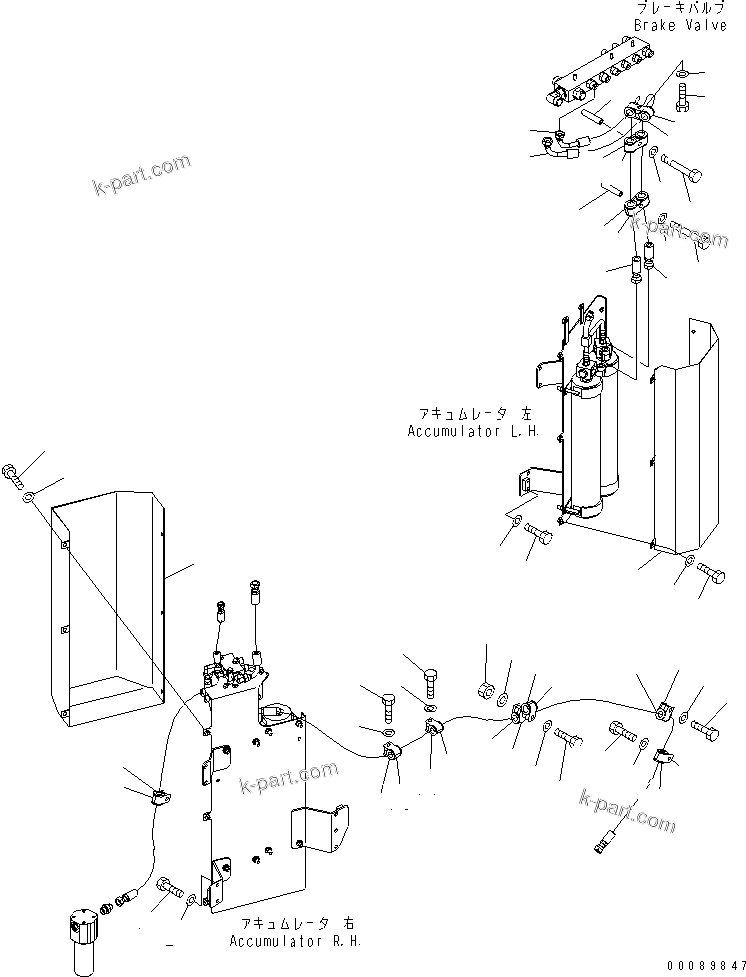 ブレーキバルブ
Brake Valve

k-part.com

k-part.com

アキュムレータ 左
Accumulator L.H.

k-part.com

k-part.com

アキュムレータ 右
Accumulator R.H.

00089847