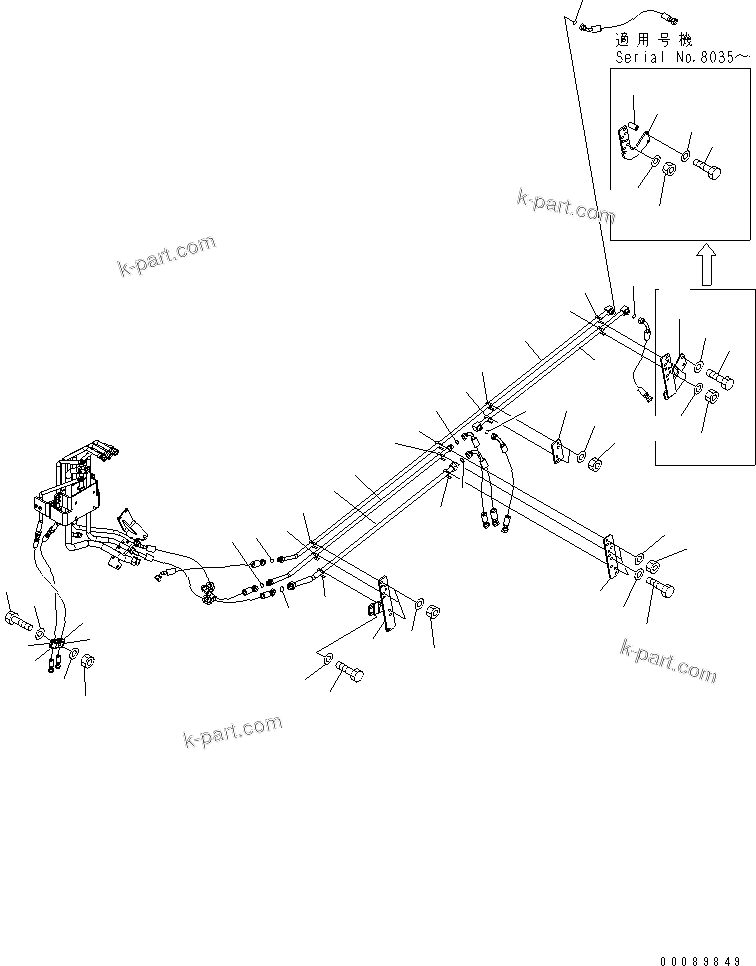 適用号機
Serial No.8035～

k-part.com

k-part.com

k-part.com

k-part.com

00089849