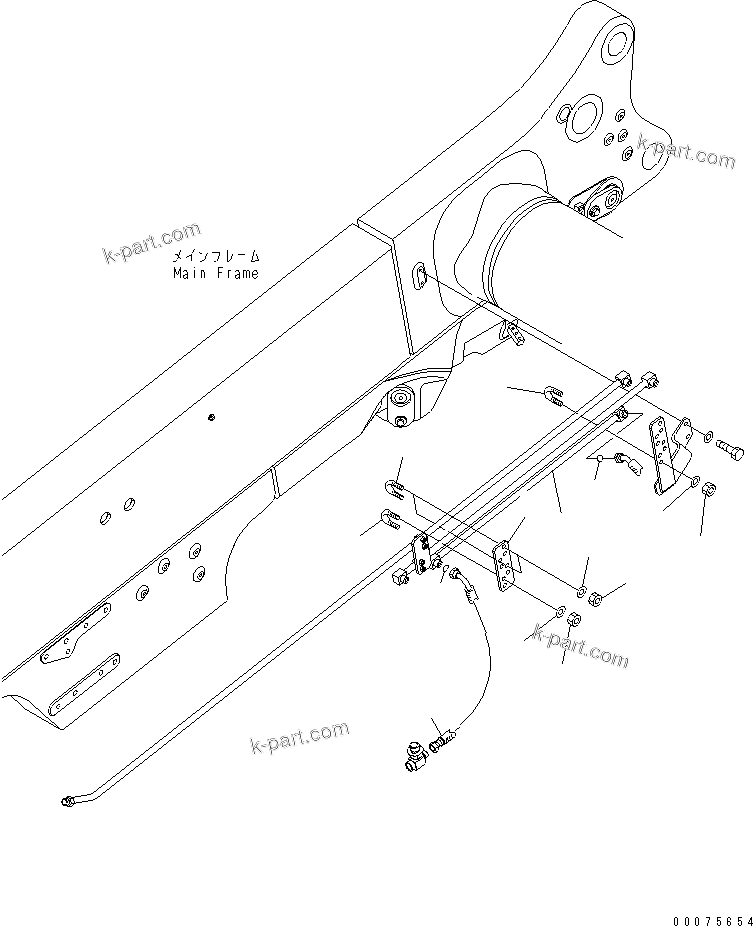 k-part.com

k-part.com
メインフレーム
Main Frame

k-part.com

k-part.com

00075654