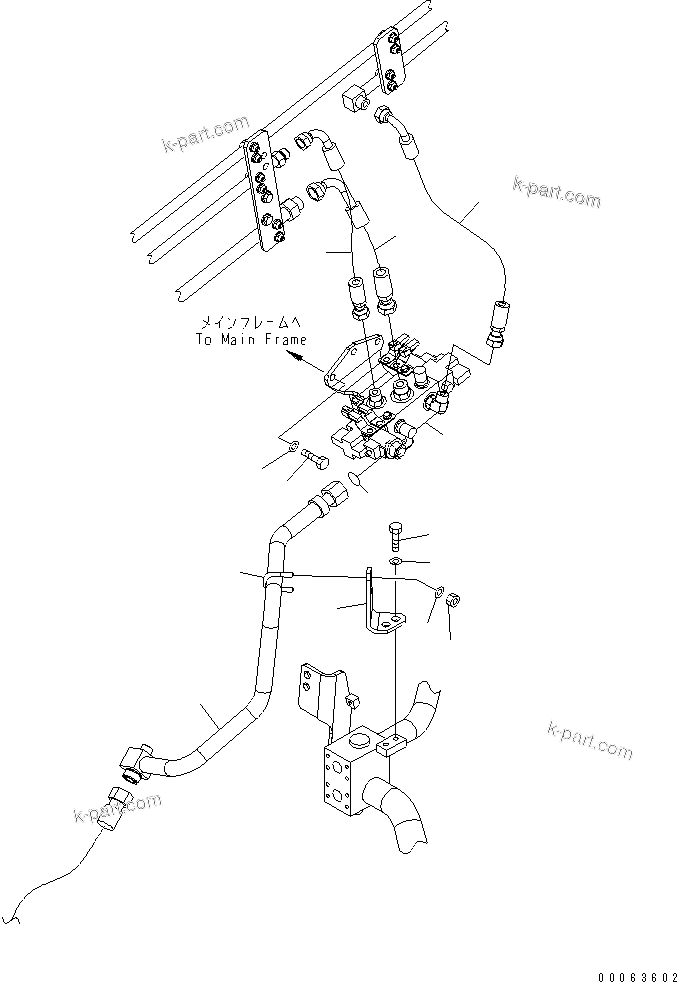 k-part.com

k-part.com

メインフレームへ
To Main Frame

k-part.com

k-part.com

00063602