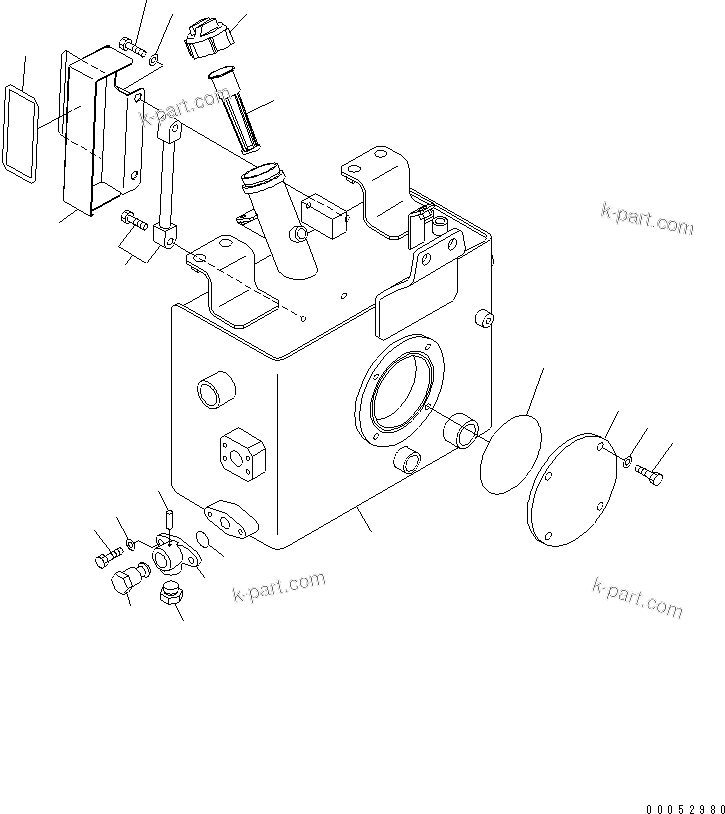 k-part.com

k-part.com

k-part.com

k-part.com

00052980