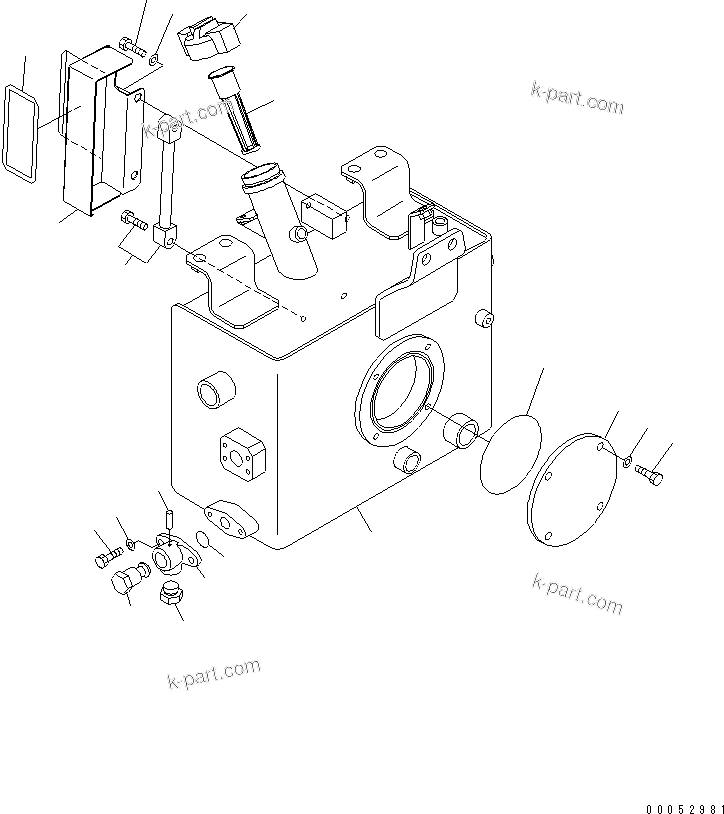 k-part.com

k-part.com

k-part.com

k-part.com

00052981