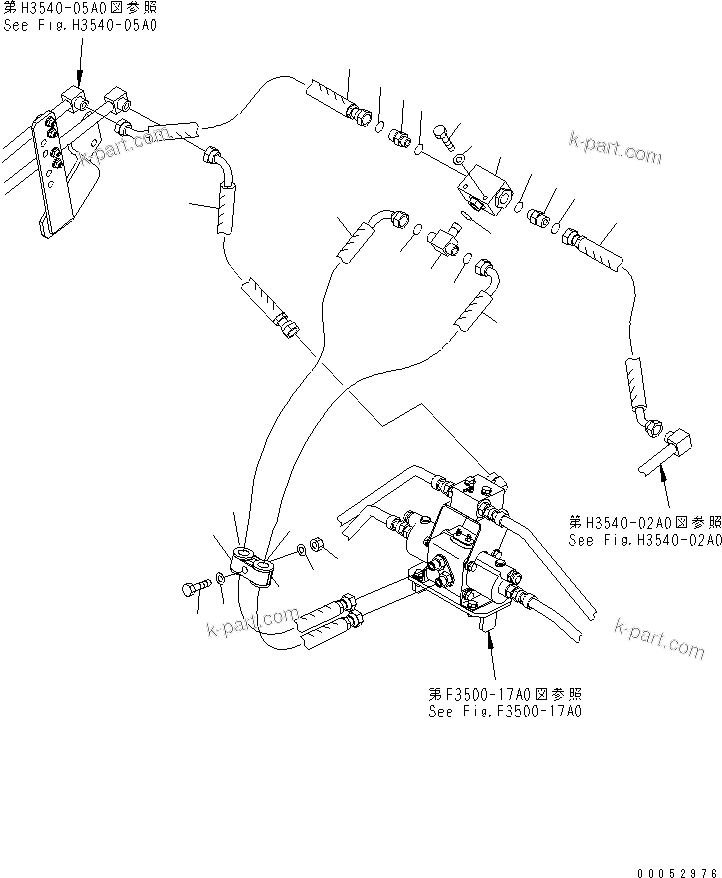 第H3540-05A0図参照
See Fig.H3540-05A0

k-part.com

k-part.com

第H3540-02A0図参照
See Fig.H3540-02A0

k-part.com

k-part.com

第F3500-17A0図参照
See Fig.F3500-17A0

00052976