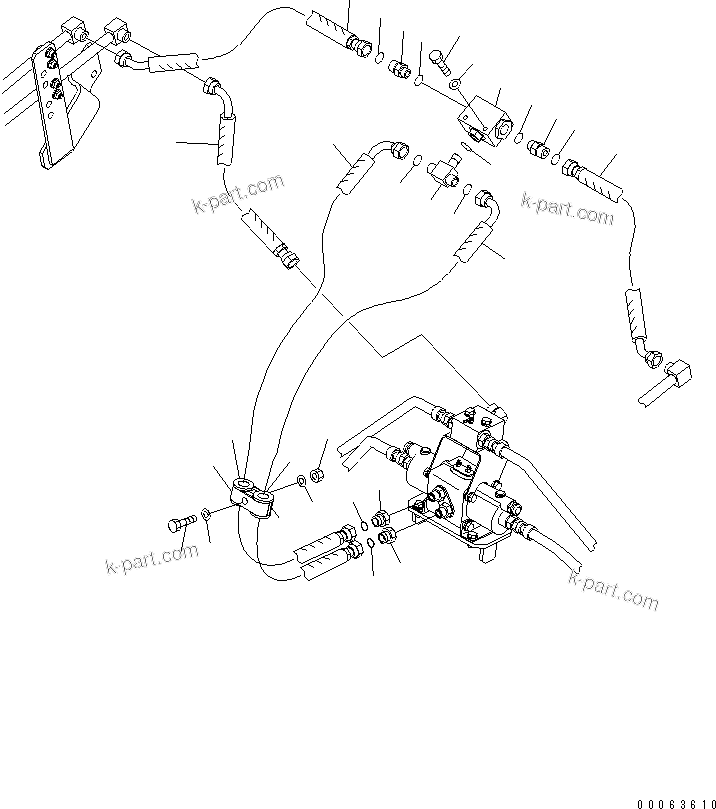 k-part.com

k-part.com

k-part.com

k-part.com

00063610