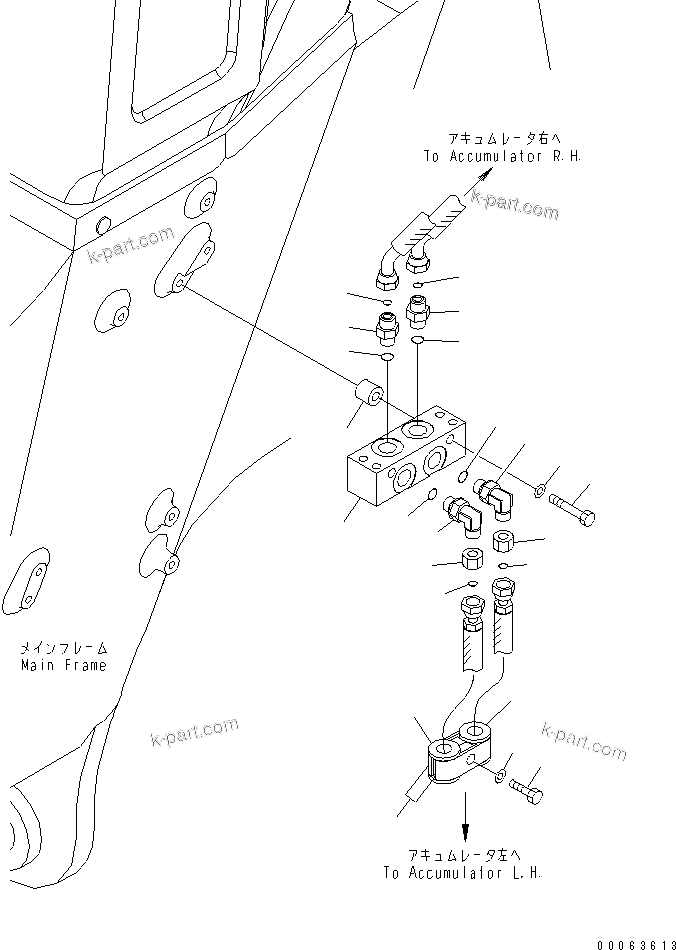 アキュムレータ右へ
To Accumulator R.H.

k-part.com

k-part.com

メインフレーム
Main Frame

k-part.com

k-part.com

アキュムレータ左へ
To Accumulator L.H.

00063613