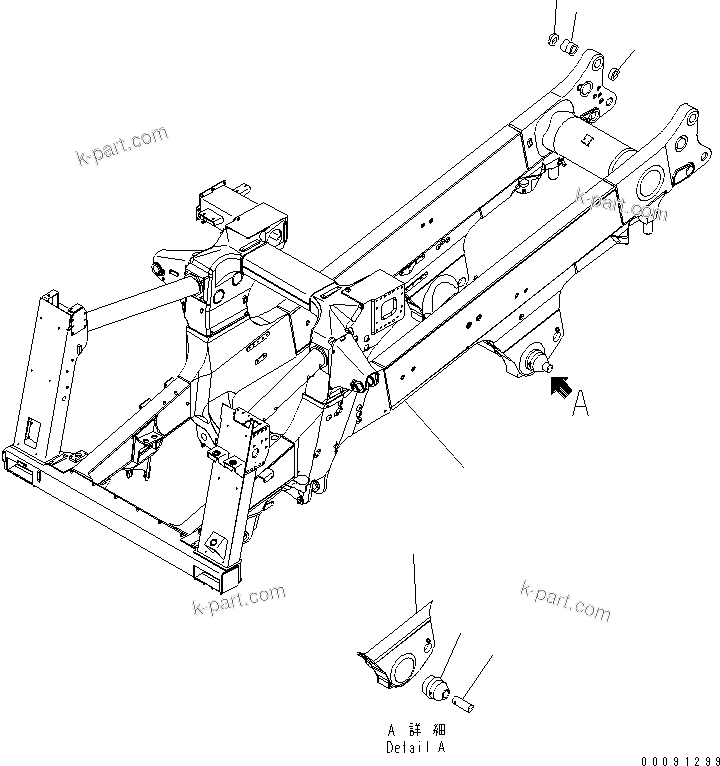 k-part.com

k-part.com

A

k-part.com

k-part.com

A 詳 細
Detail A

00091299