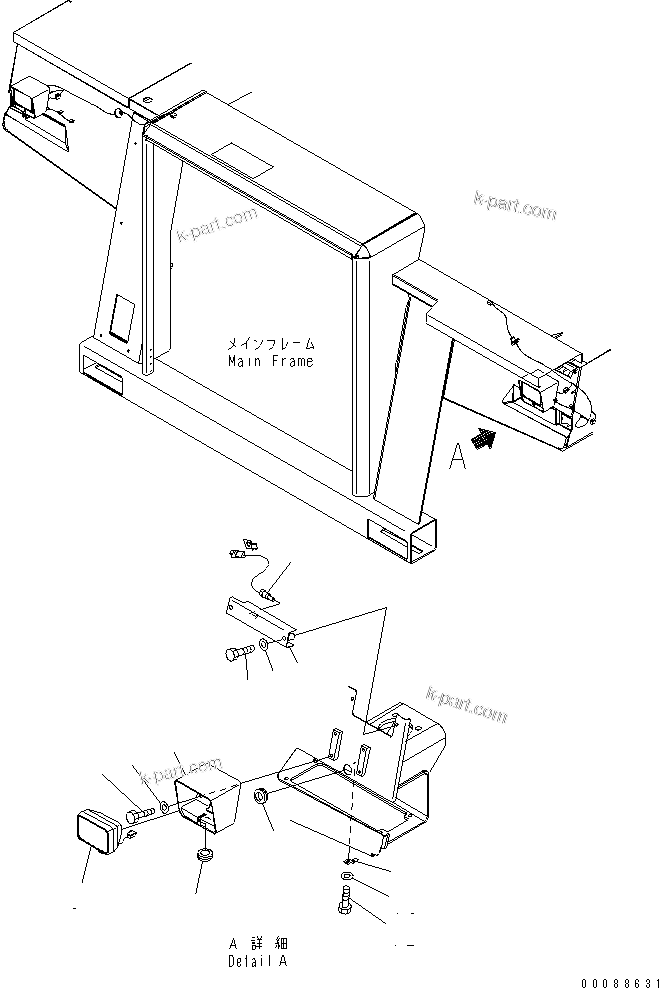 k-part.com

k-part.com

メインフレーム
Main Frame

A

k-part.com

k-part.com

A 詳細
Detail A

00088631