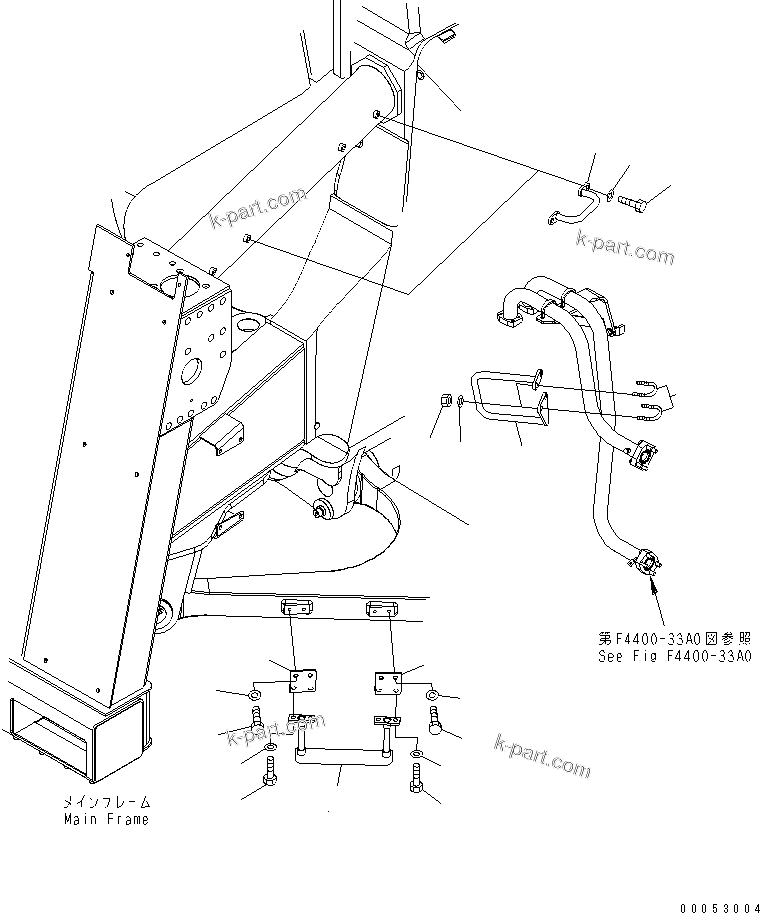 k-part.com

k-part.com

第F4400-33A0図参照
See Fig F4400-33A0

k-part.com

k-part.com

メインフレーム
Main Frame

00053004