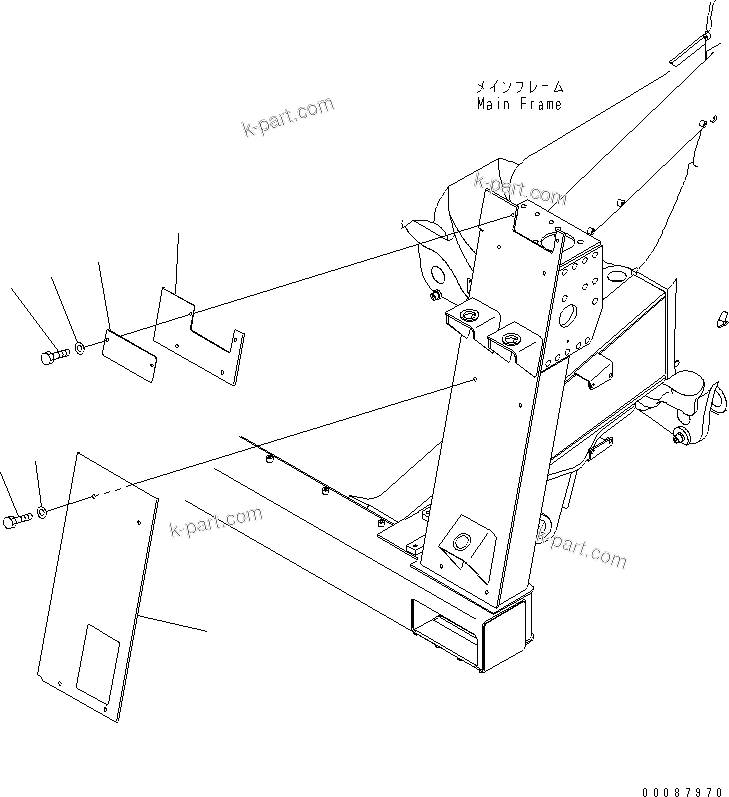 メインフレーム
Main Frame

k-part.com

k-part.com

k-part.com

k-part.com

00087970