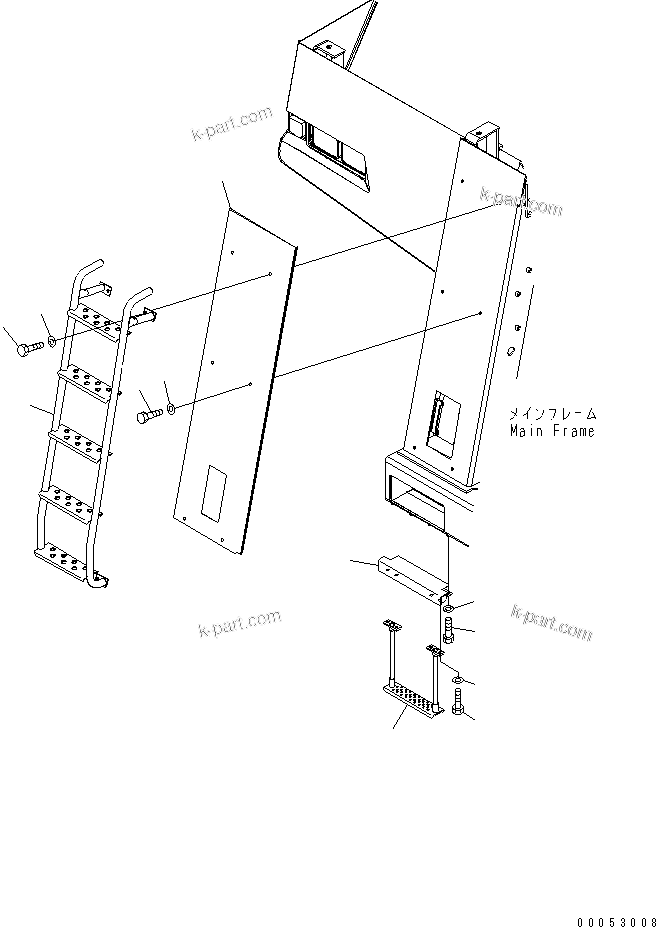 k-part.com

k-part.com

メインフレーム
Main Frame

k-part.com

k-part.com

00053008