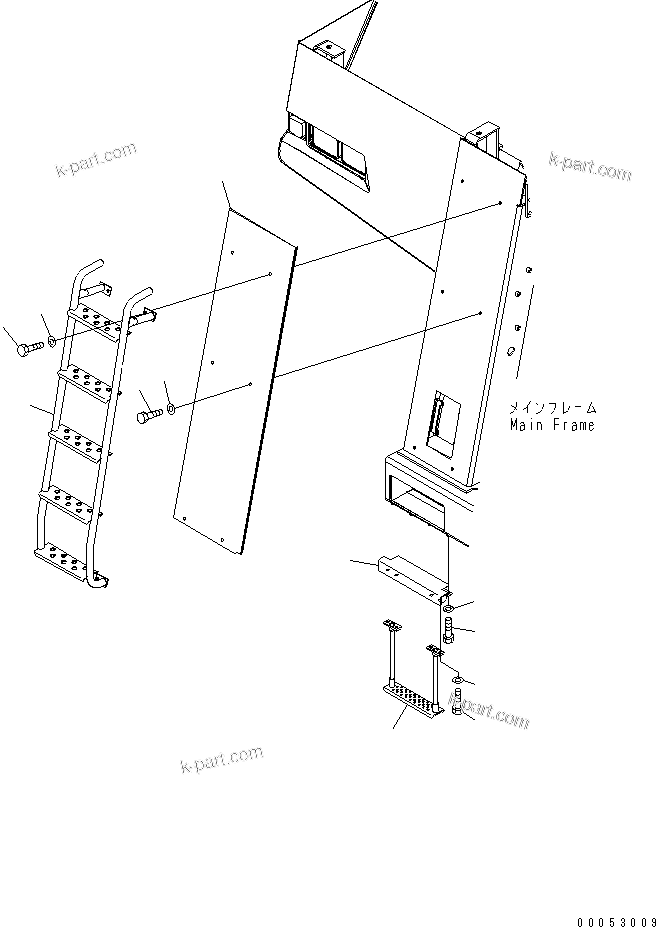 k-part.com

k-part.com

メインフレーム
Main Frame

k-part.com

k-part.com

00053009